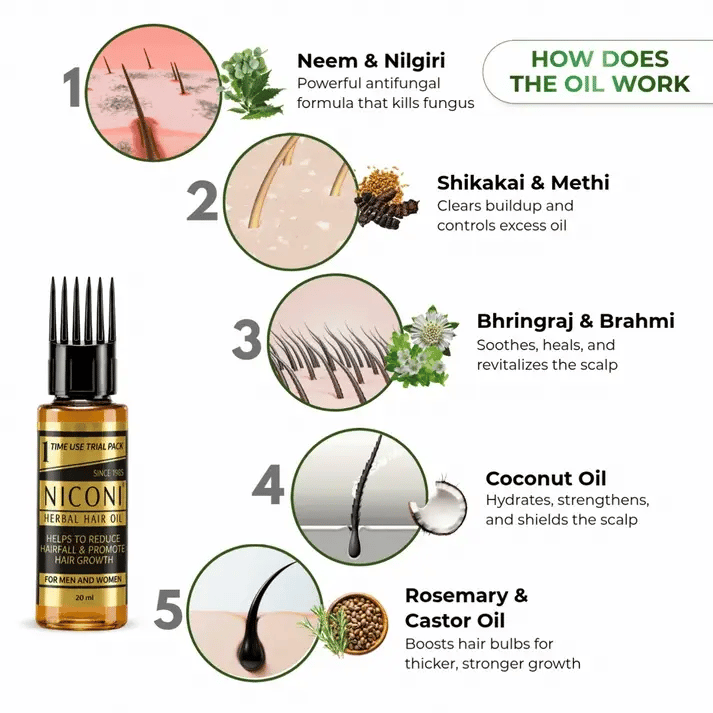 HOW DOES THE OIL WORK

1 Neem & Nilgiri
Powerful antifungal formula that kills fungus

2 Shikakai & Methi
Clears buildup and controls excess oil

3 Bhringraj & Brahmi
Soothes, heals, and revitalizes the scalp

4 Coconut Oil
Hydrates, strengthens, and shields the scalp

5 Rosemary & Castor Oil
Boosts hair bulbs for thicker, stronger growth

1 TIME USE TRIAL PACK
SINCE 1985
NICONI
HERBAL HAIR OIL
HELPS TO REDUCE HAIRFALL & PROMOTE HAIR GROWTH
FOR MEN AND WOMEN
20 ml